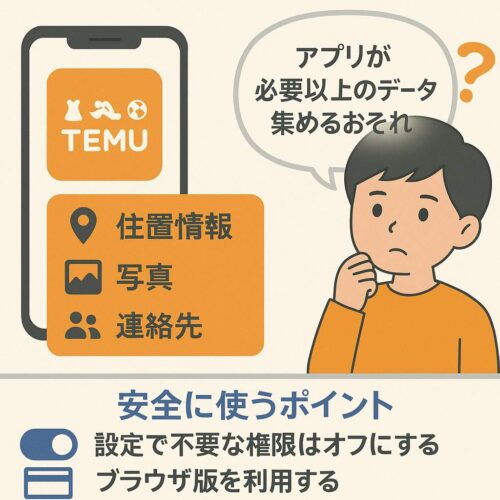 TEMU

住置情報

写真

連絡先

アプリが
必要以上のデータ
集めるおそれ

?

安全に使うポイント

設定で不要な権限はオフにする

ブラウザ版を利用する